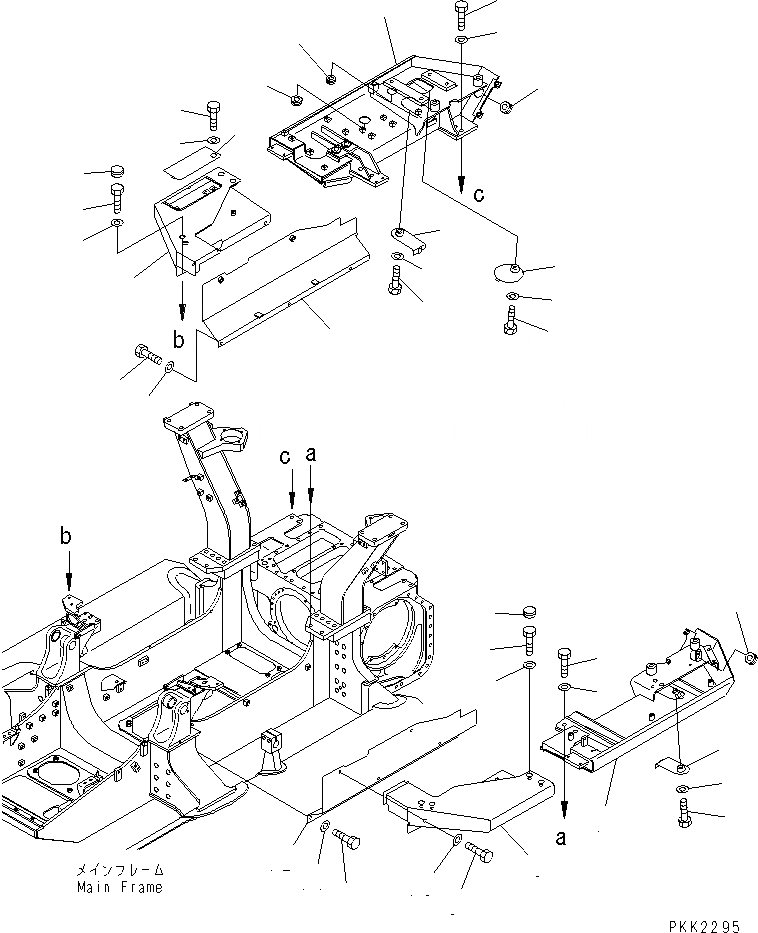 c

b

c
a

b

a

メインフレーム
Main Frame

PKK2295