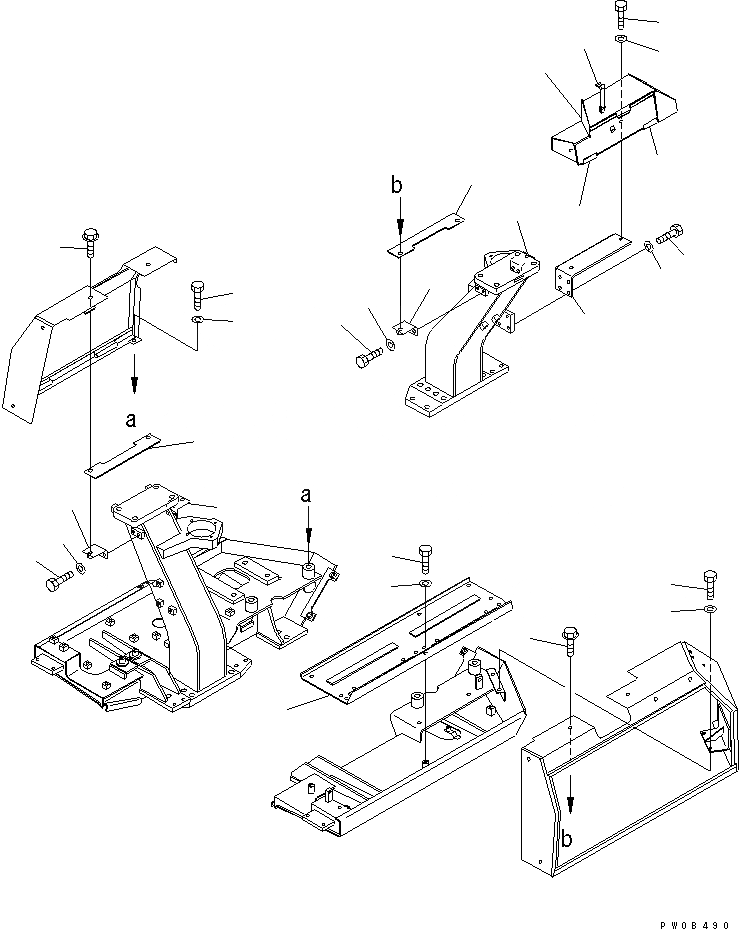 b
a
a
b
PW08490