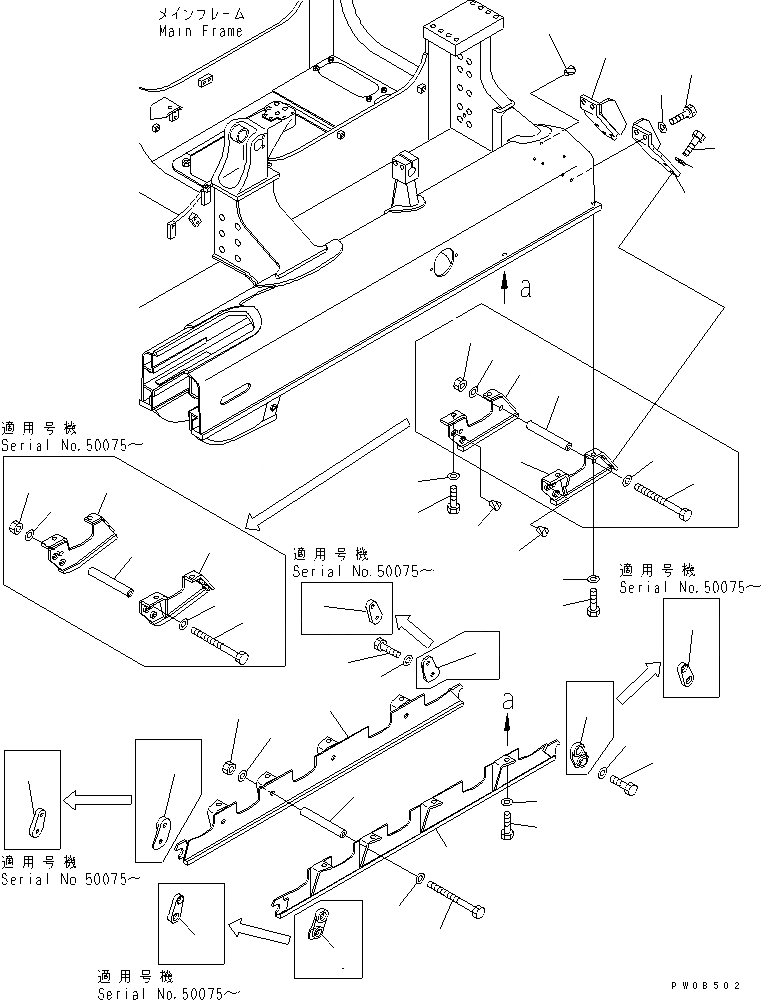 メインフレーム
Main Frame

a

適用号機
Serial No.50075～

適用号機
Serial No.50075～

適用号機
Serial No.50075～

a

適用号機
Serial No 50075～

適用号機
Serial No.50075～

PW0B502