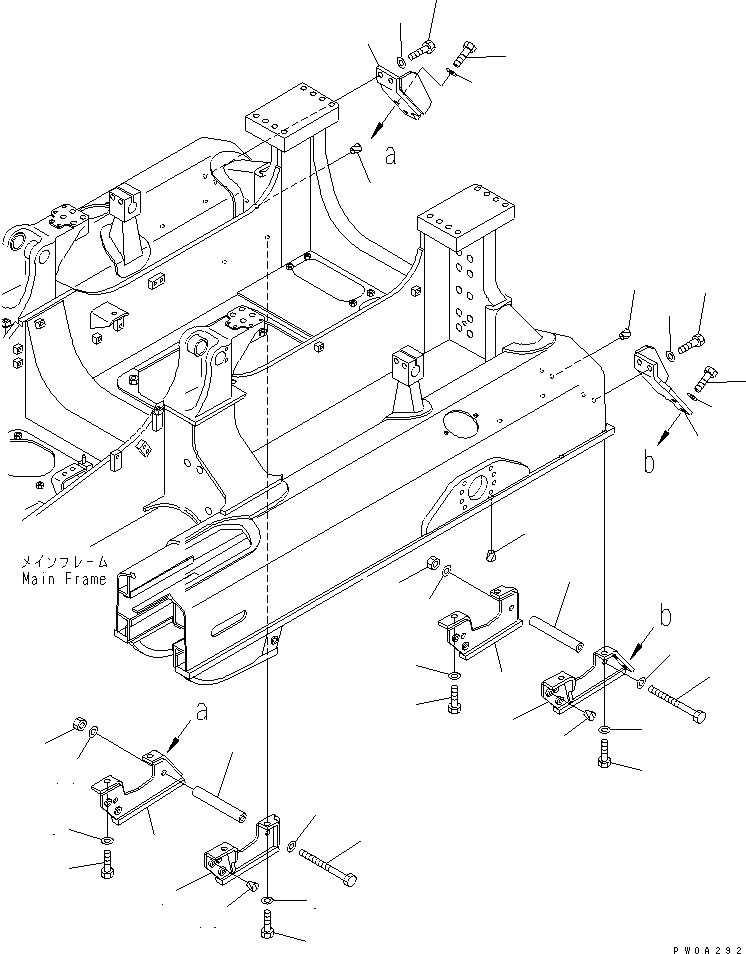 a

b

メインフレーム
Main Frame

b

a

PW0A292