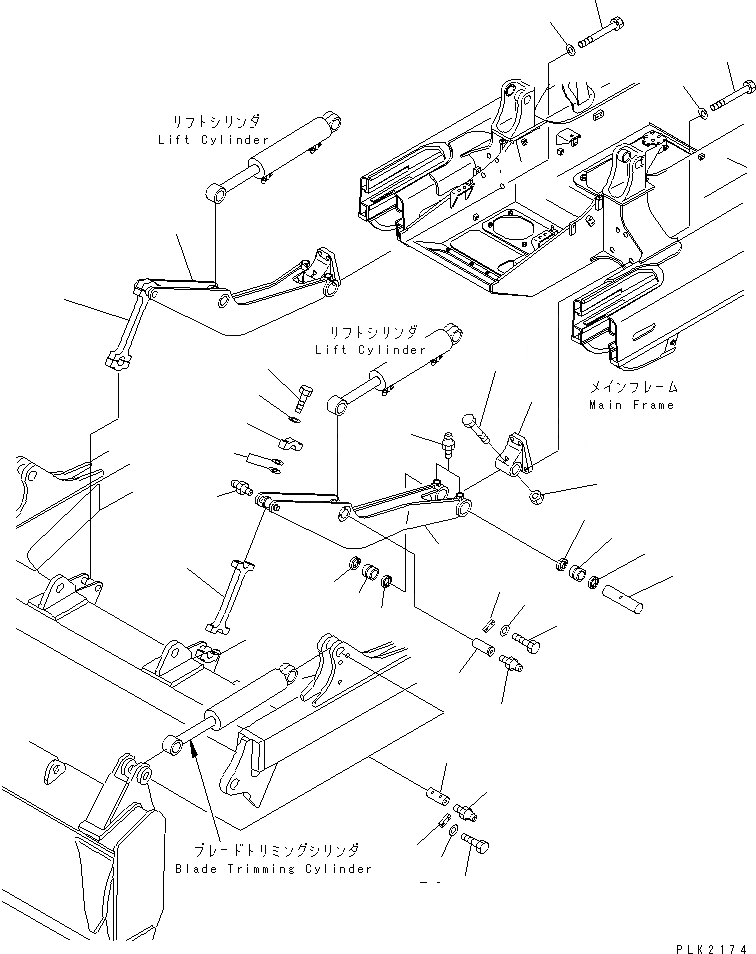 リフトシリンダ
Lift Cylinder

リフトシリンダ
Lift Cylinder

メインフレーム
Main Frame

ブレードトリミングシリンダ
Blade Trimming Cylinder

PLK2174