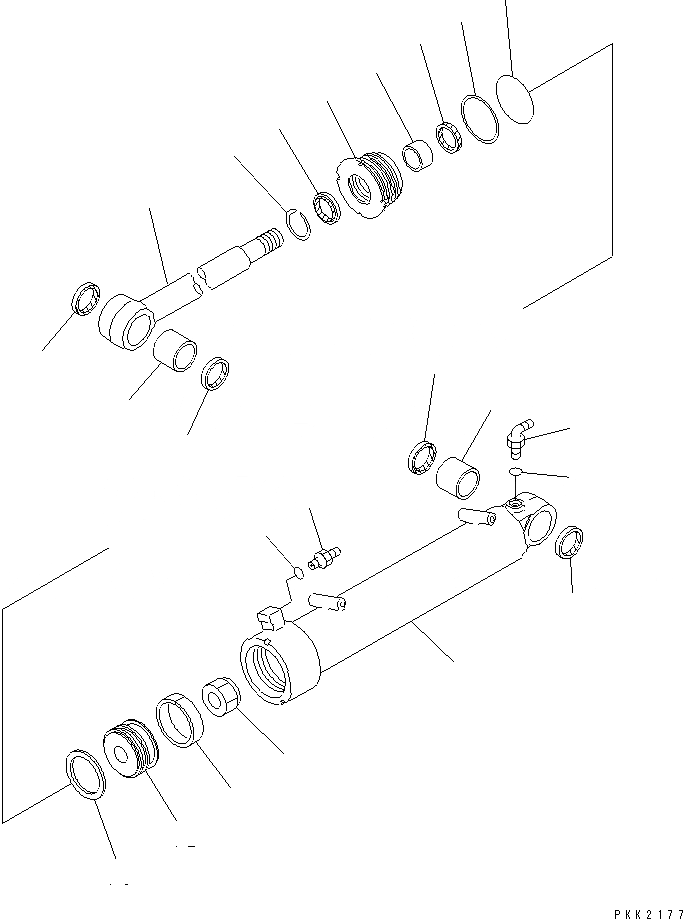 PKK2177