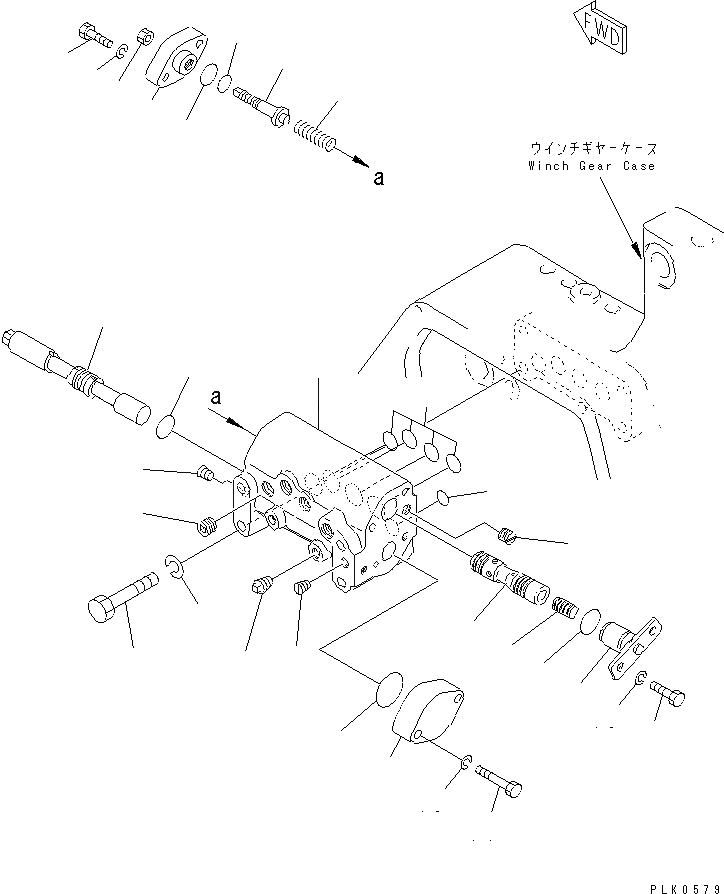 FWD

a

ウインチギヤーケース
Winch Gear Case

a

PLK0579