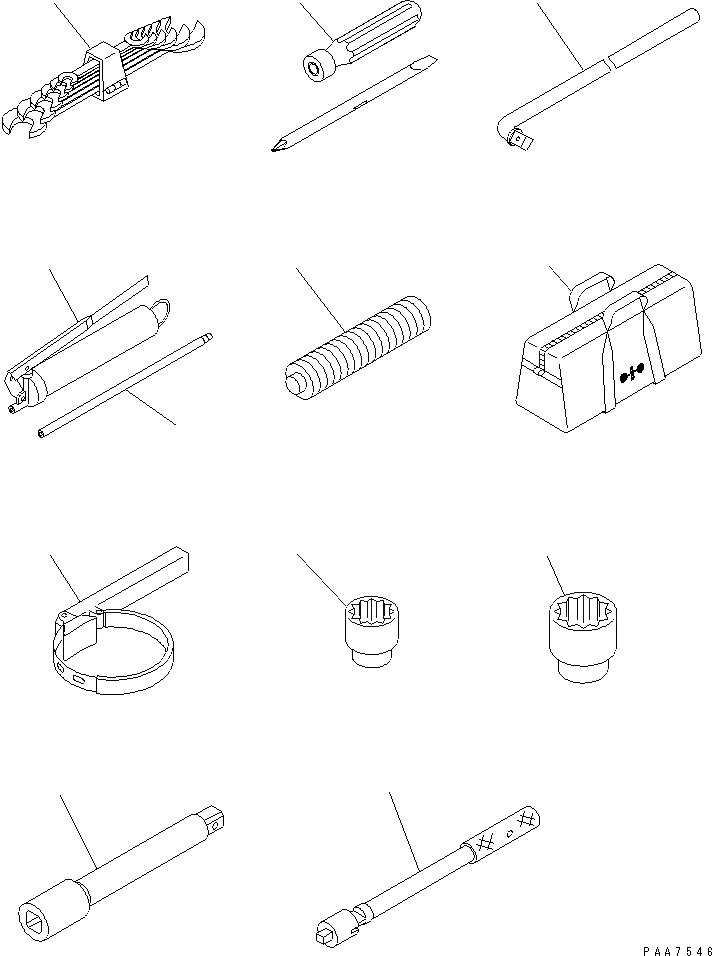 PAA7546