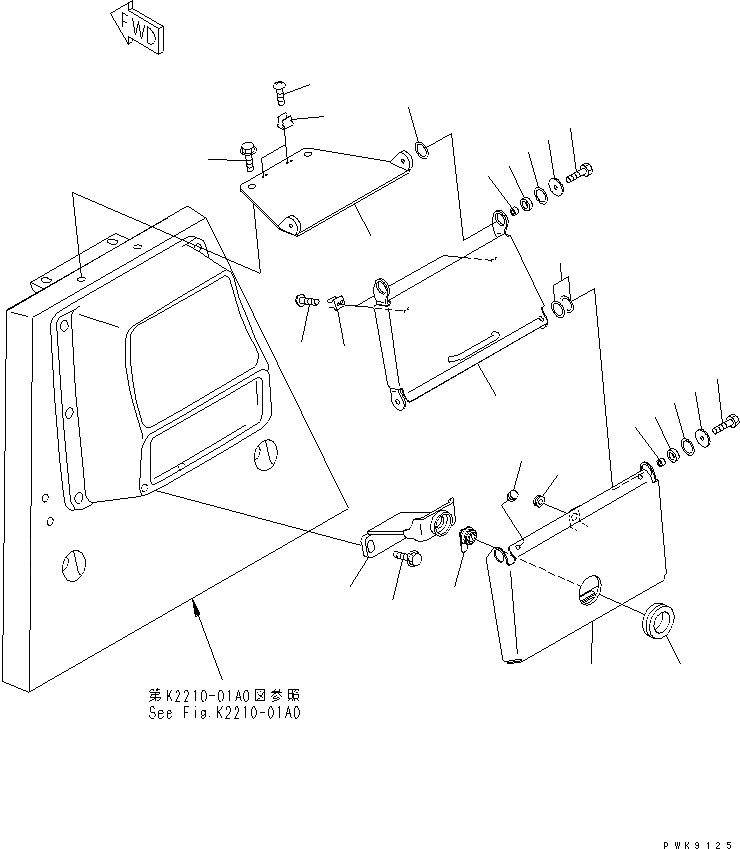 FWD

第K2210-01A0図参照
See Fig.K2210-01A0

PWK9125