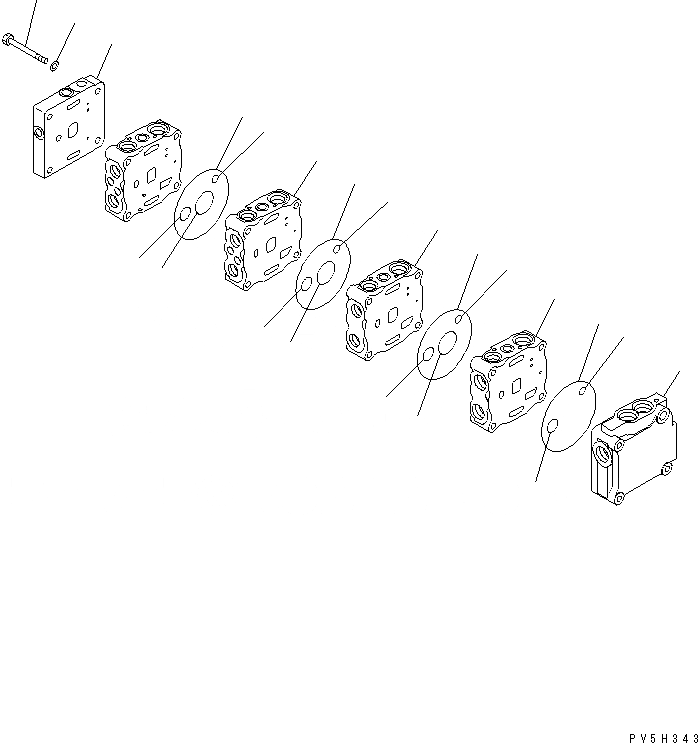 PV5H343