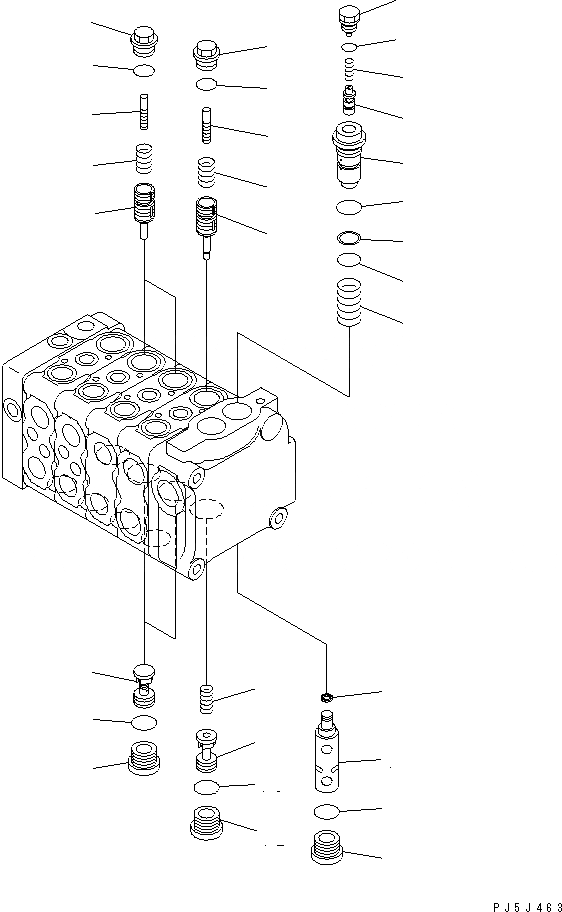 PJ5J463