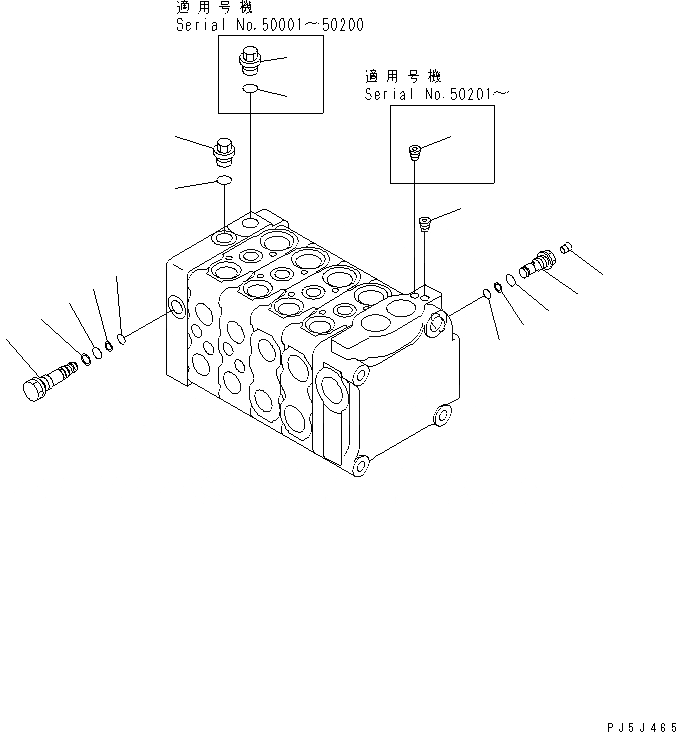 適用号機
Serial No.50001~50200

適用号機
Serial No.50201~

PJ5J465