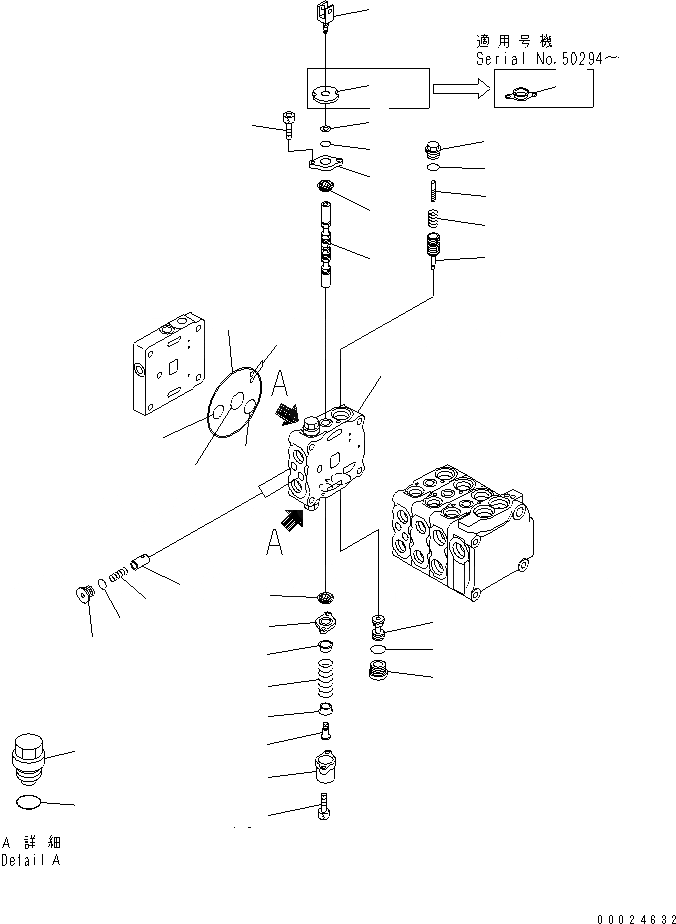 適用号機
Serial No.50294～

A

A

A 詳細
Detail A

00024632