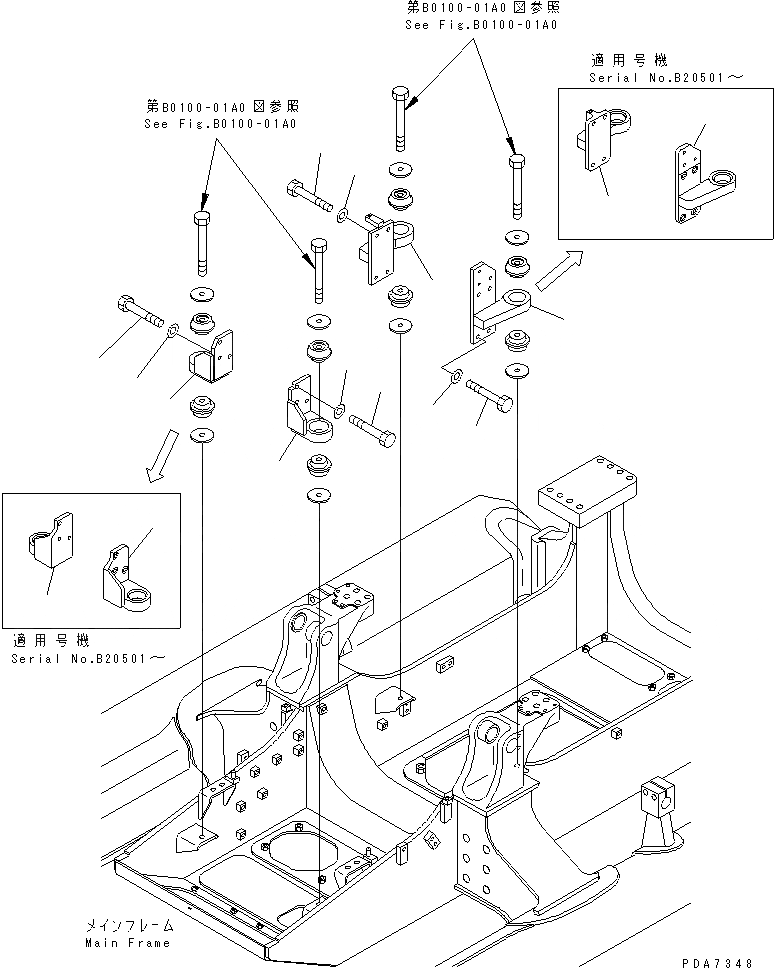 第B0100-01A0図参照
See Fig.B0100-01A0

適用号機
Serial No.B20501～

第B0100-01A0図参照
See Fig.B0100-01A0

適用号機
Serial No.B20501～

メインフレーム
Main Frame

PDA7348