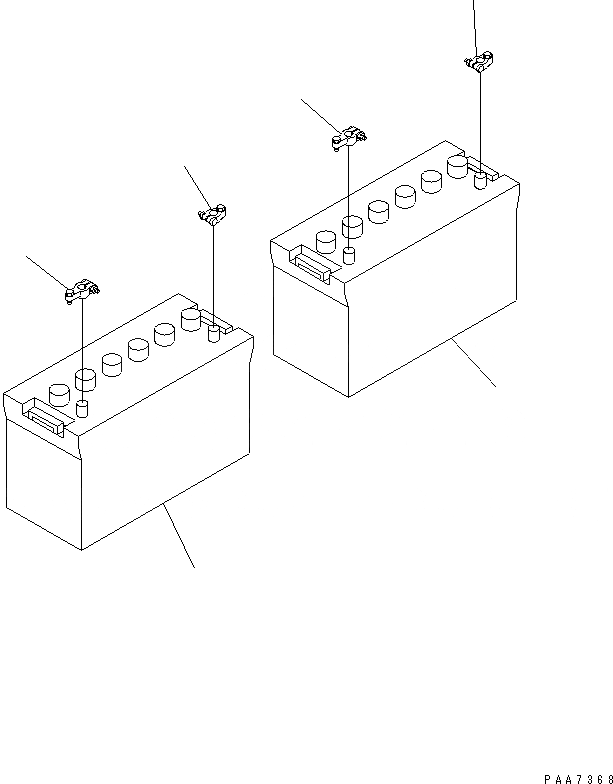 PAA7368