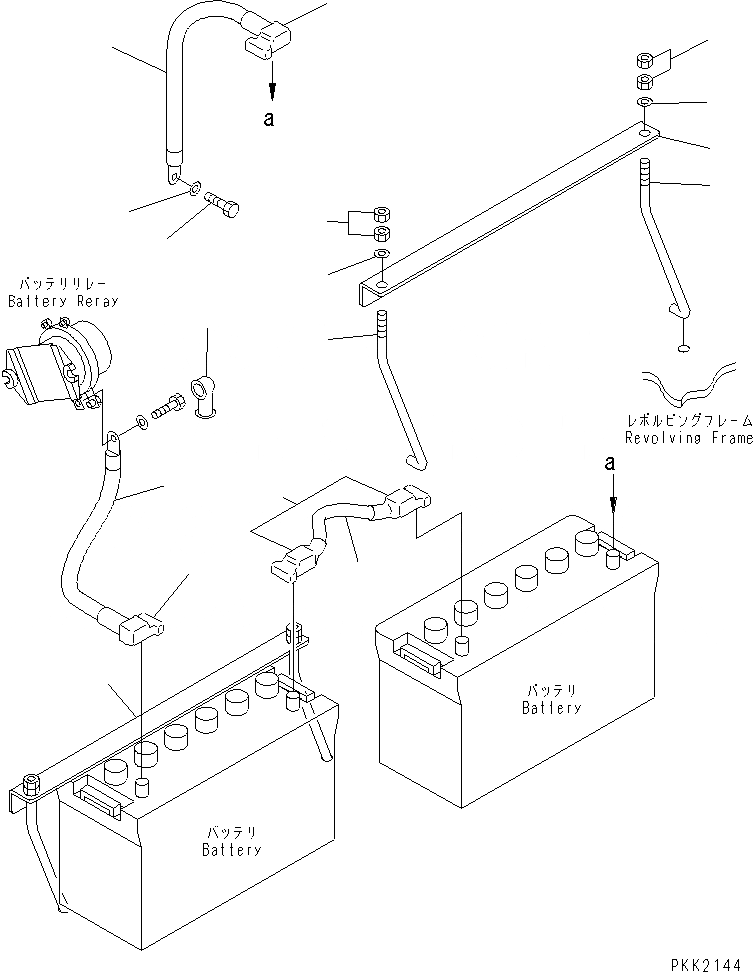 a

バッテリリレー
Battery Reray

レボルビングフレーム
Revolving Frame

a

バッテリ
Battery

バッテリ
Battery

PKK2144