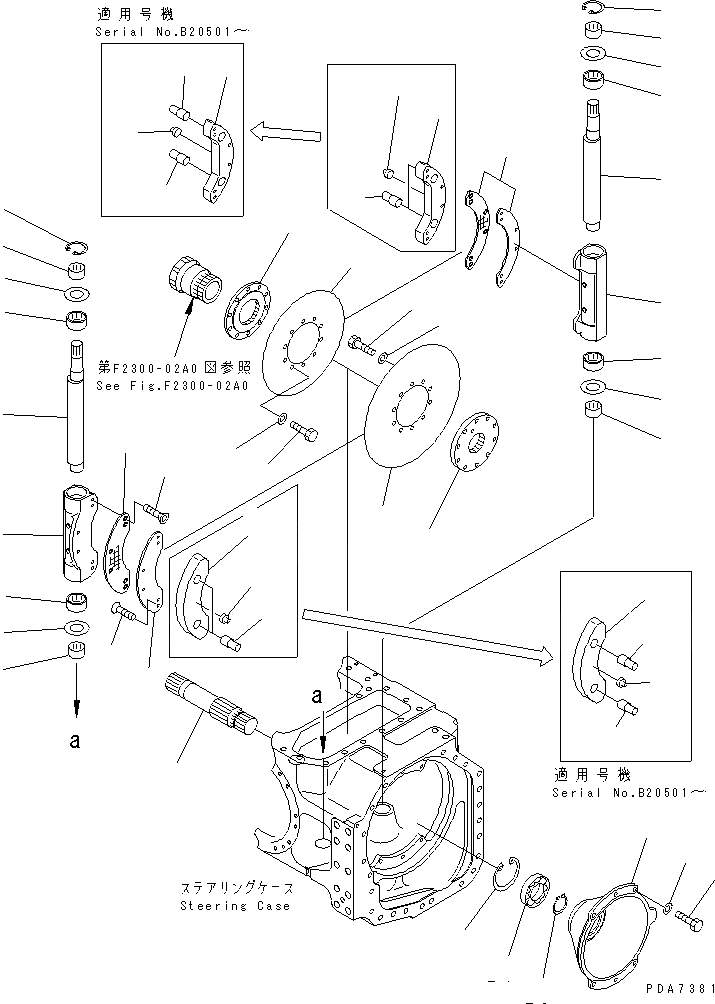 適用号機
Serial No.B20501～

第F2300-02A0図参照
See Fig.F2300-02A0

a

a

適用号機
Serial No.B20501～

ステアリングケース
Steering Case

PDA7381