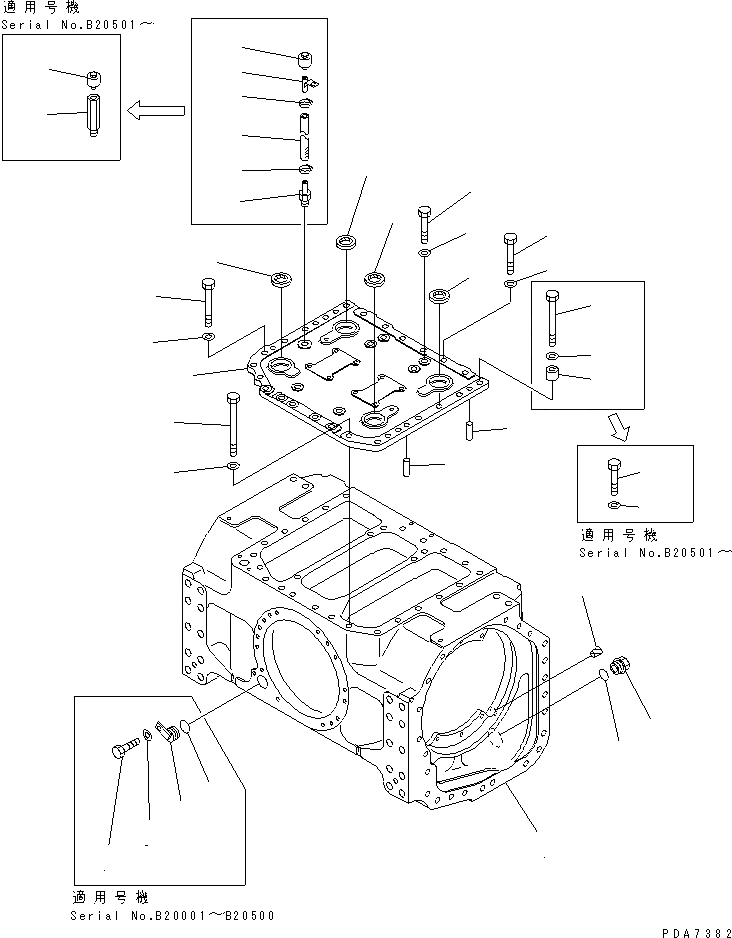 適用号機
Serial No.B20501～

適用号機
Serial No.B20501～

適用号機
Serial No.B20001～B20500

PDA7382