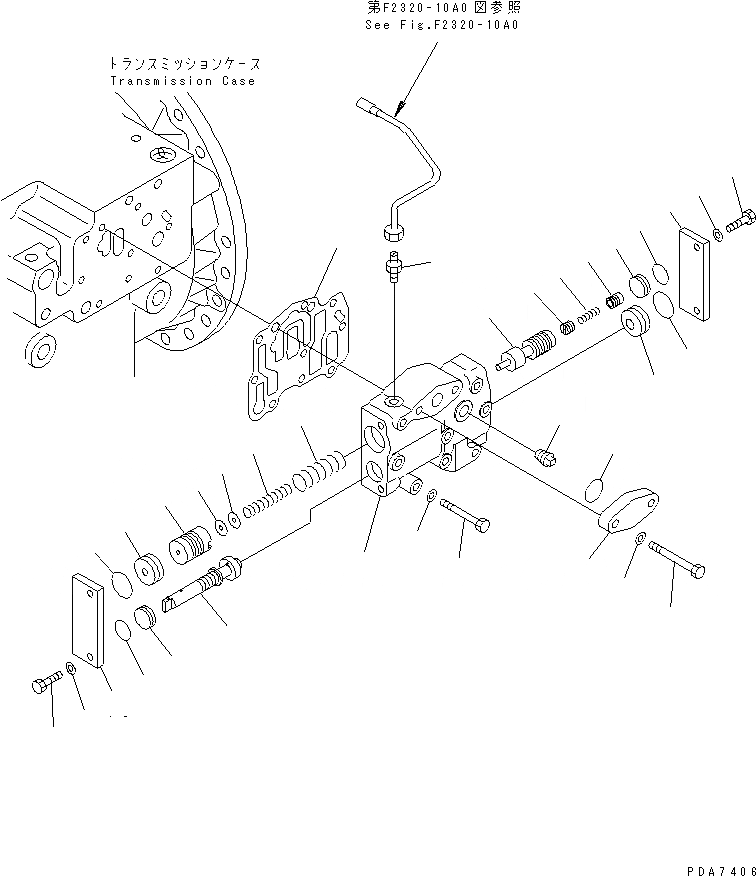 第F2320-10A0 図参照
See Fig.F2320-10A0

トランスミッションケース
Transmission Case

PDA7406