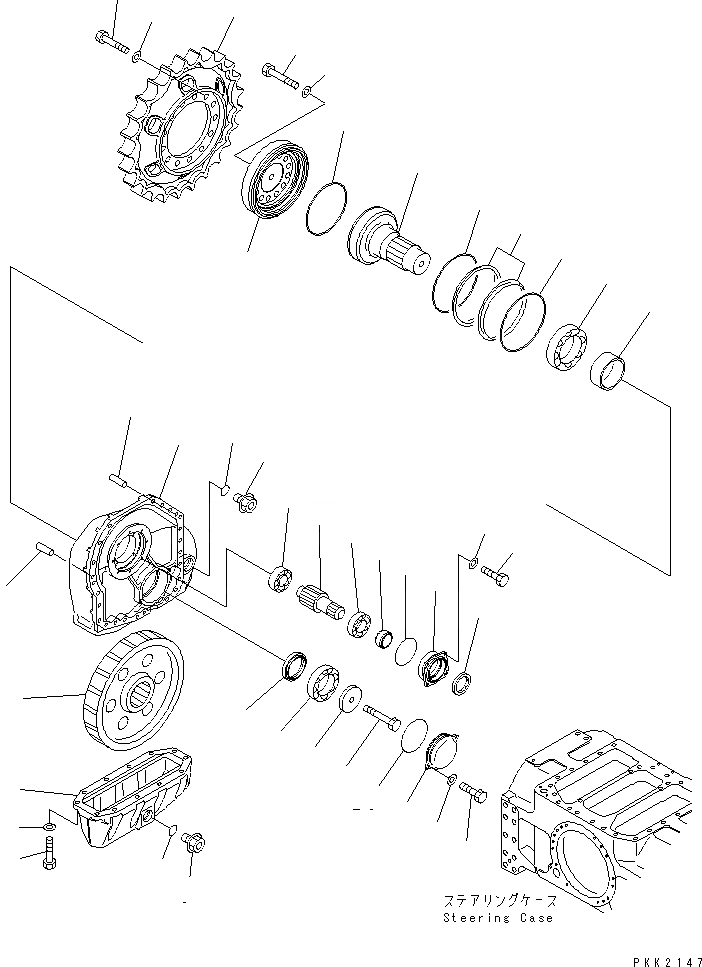 ステアリングケース
Steering Case

PKK2147