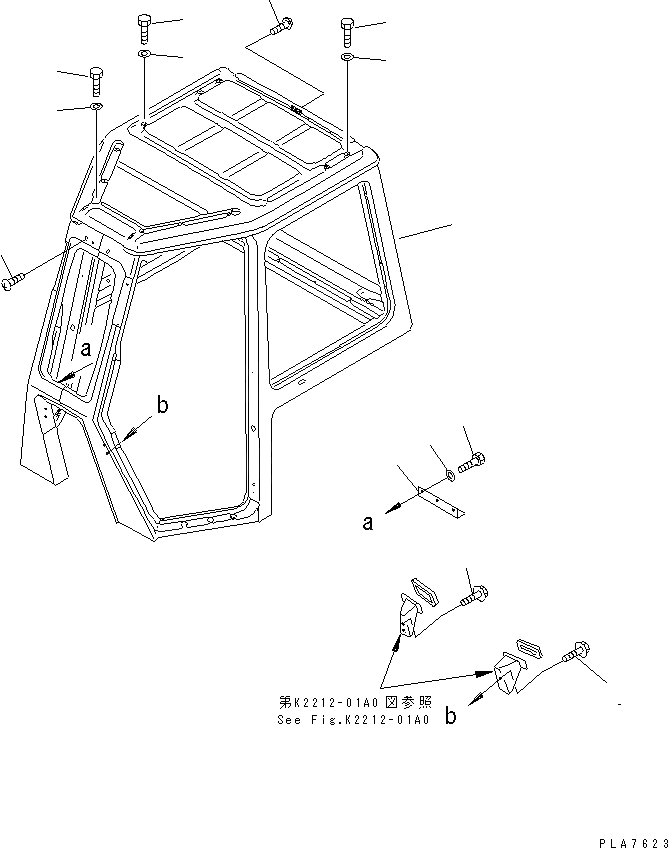 a
b
a
第K2212-01A0 図参照
See Fig.K2212-01A0
b
PLA7623