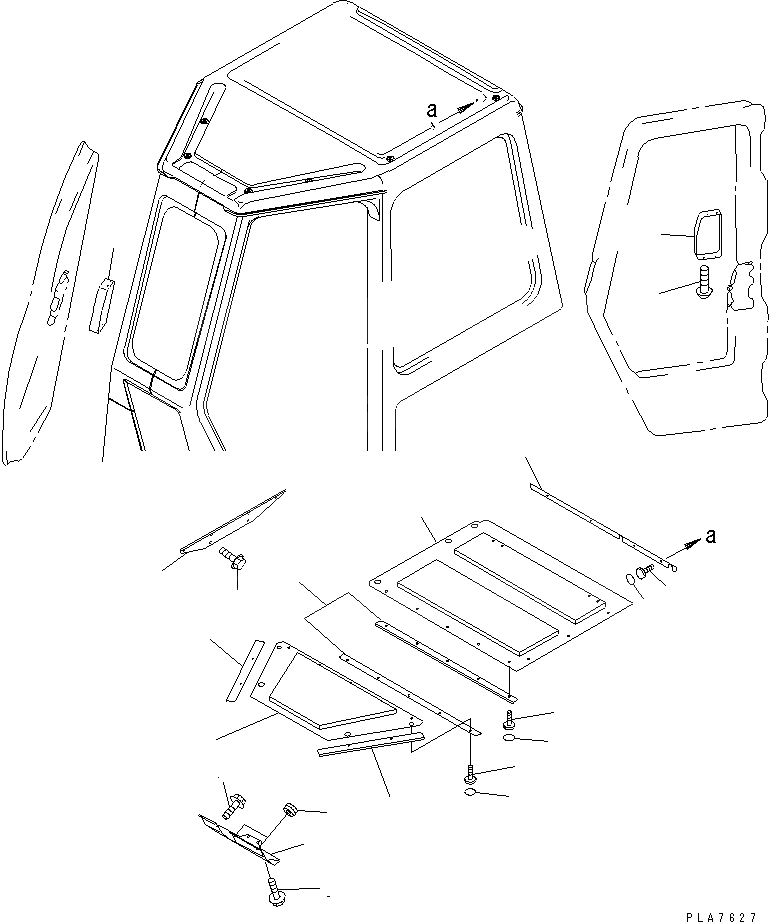 a
a
PLA7627