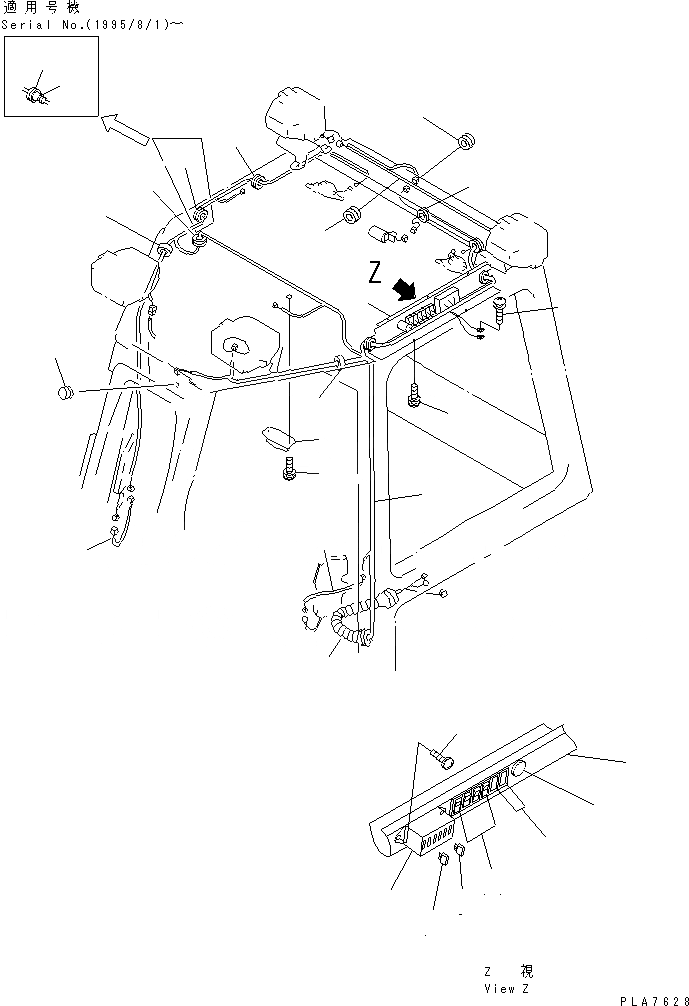 適用号機
Serial No.(1995/8/1)~

Z

Z 視
View Z

PLA7628