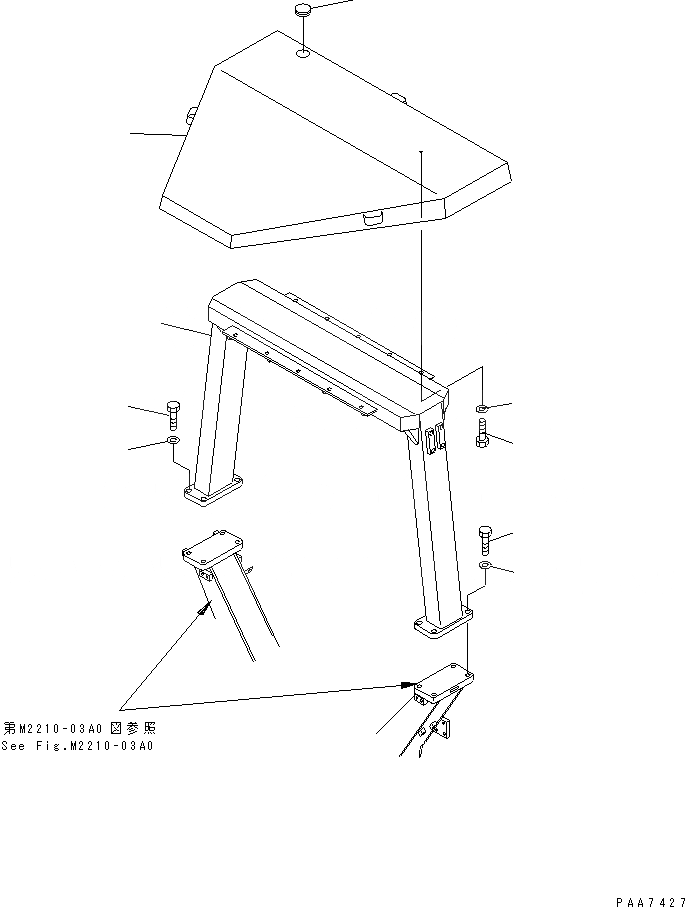 第M2210-03A0 図参照
See Fig.M2210-03A0

PAA7427