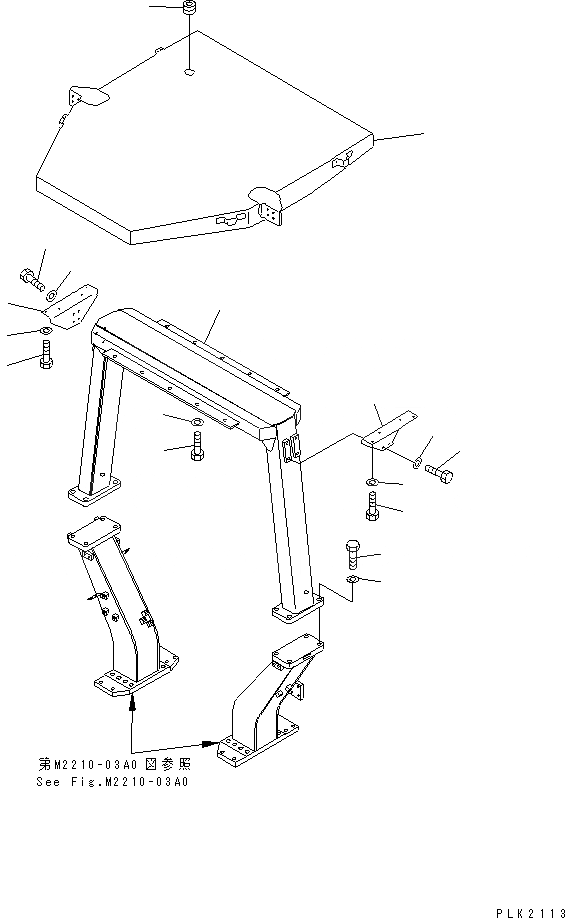 第M2210-03A0 図参照
See Fig.M2210-03A0

PLK2113