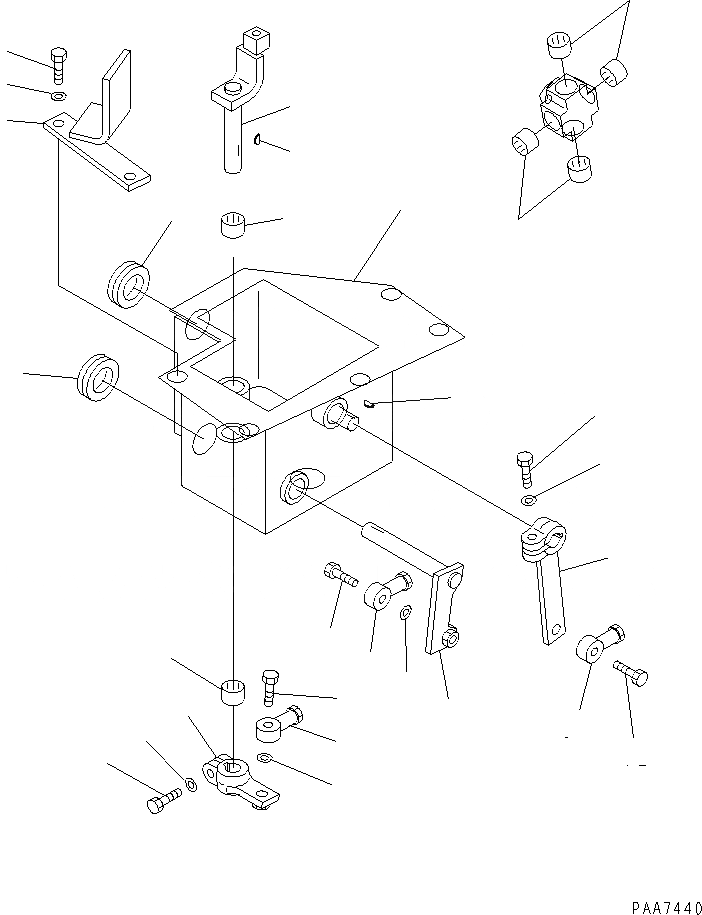 PAA7440