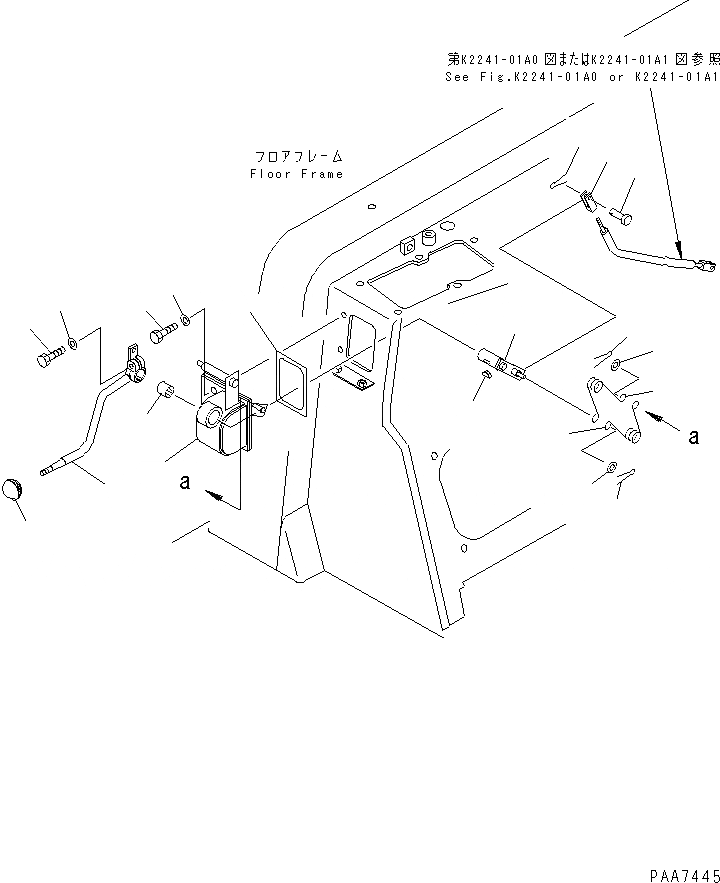 第K2241-01A0 図またはK2241-01A1 図参照
See Fig.K2241-01A0 or K2241-01A1

フロアフレーム
Floor Frame

a

a

PAA7445