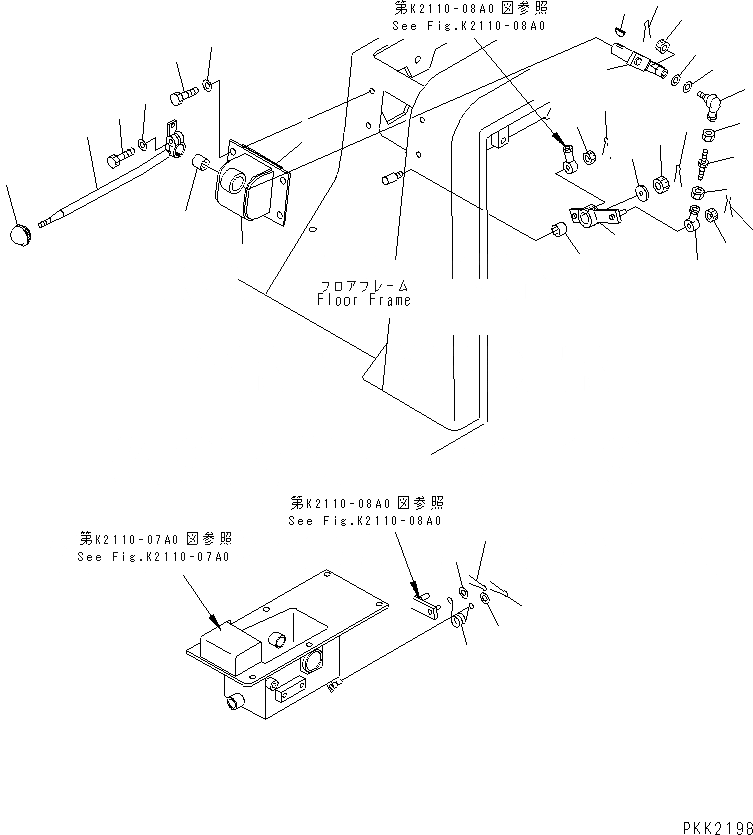 第K2110-08A0 図参照
See Fig.K2110-08A0

フロアフレーム
Floor Frame

第K2110-08A0 図参照
See Fig.K2110-08A0

第K2110-07A0 図参照
See Fig.K2110-07A0

PKK2198