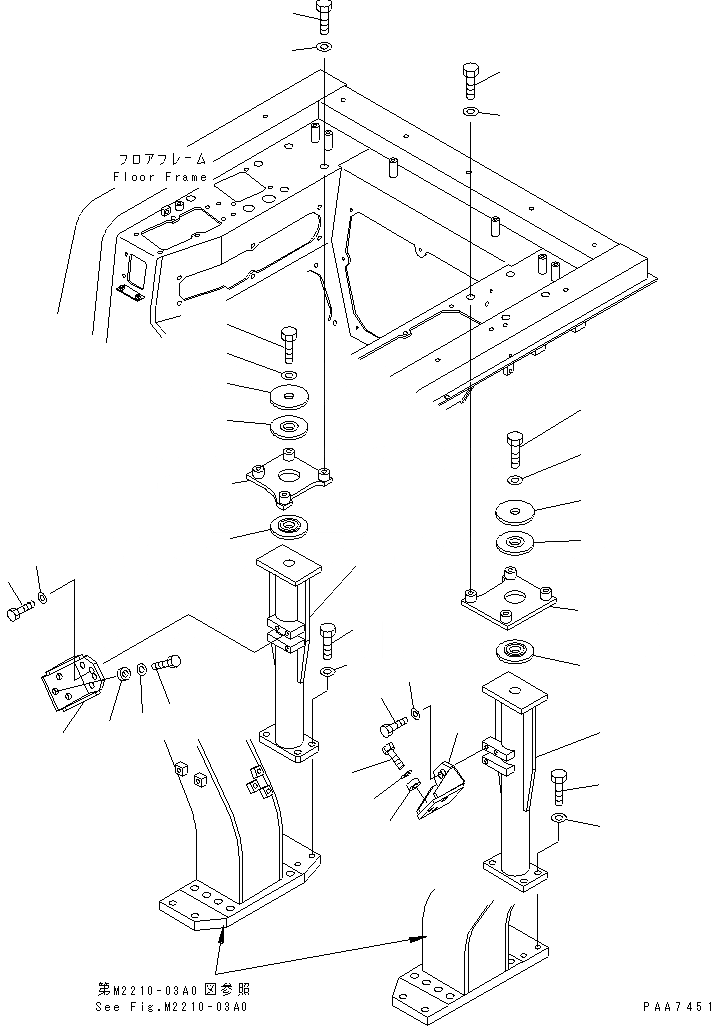 フロアフレーム
Floor Frame

第M2210-03A0図参照
See Fig.M2210-03A0

PAA7451