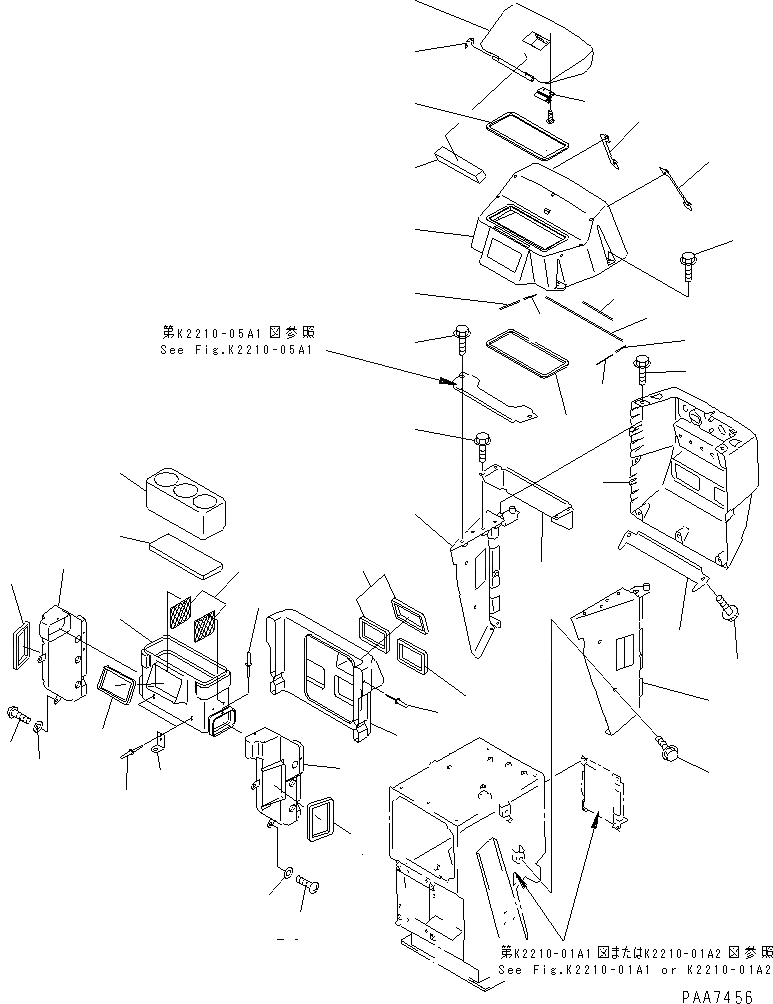 第K2210-05A1 図参照
See Fig.K2210-05A1

第K2210-01A1 図またはK2210-01A2 図参照
See Fig.K2210-01A1 or K2210-01A2

PAA7456