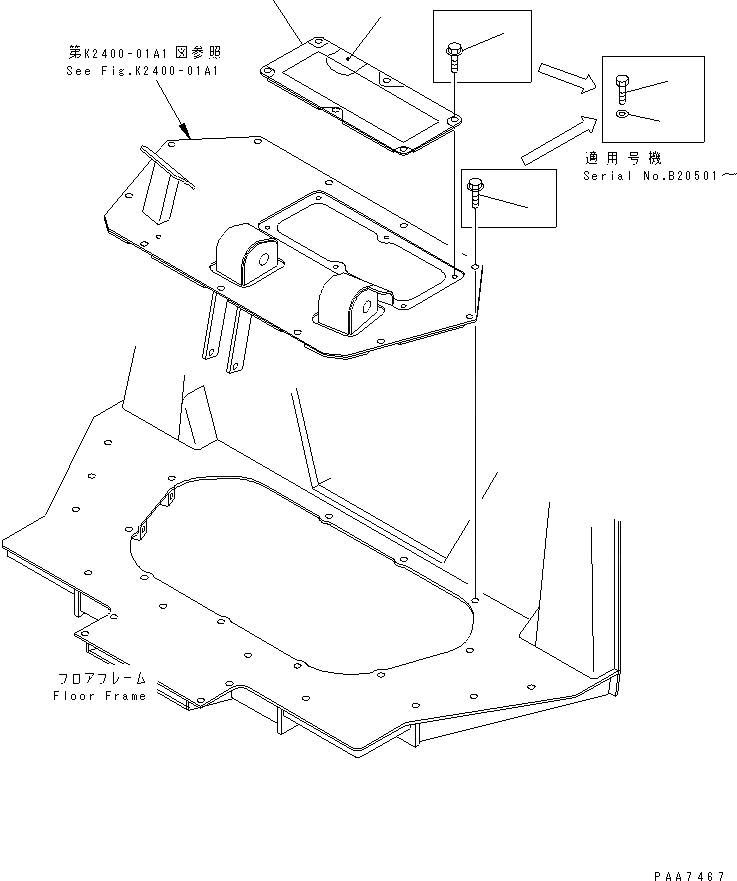 第K2400-01A1図参照
See Fig.K2400-01A1

適用号機
Serial No.B20501～

フロアフレーム
Floor Frame

PAA7467