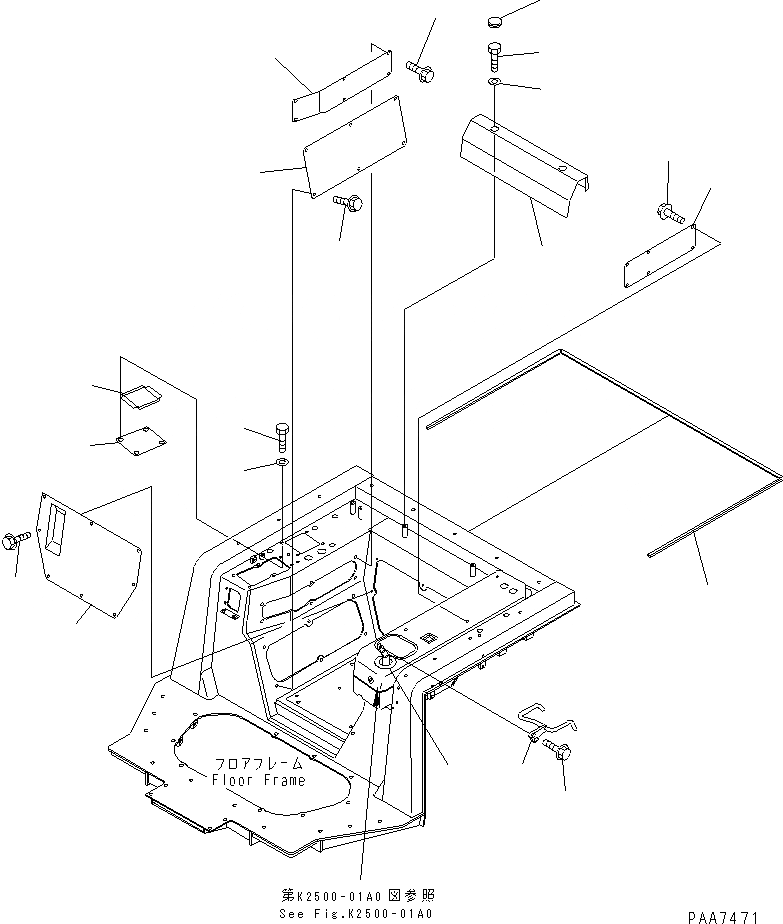 フロアフレーム
Floor Frame

第K2500-01A0図参照
See Fig.K2500-01A0

PAA7471