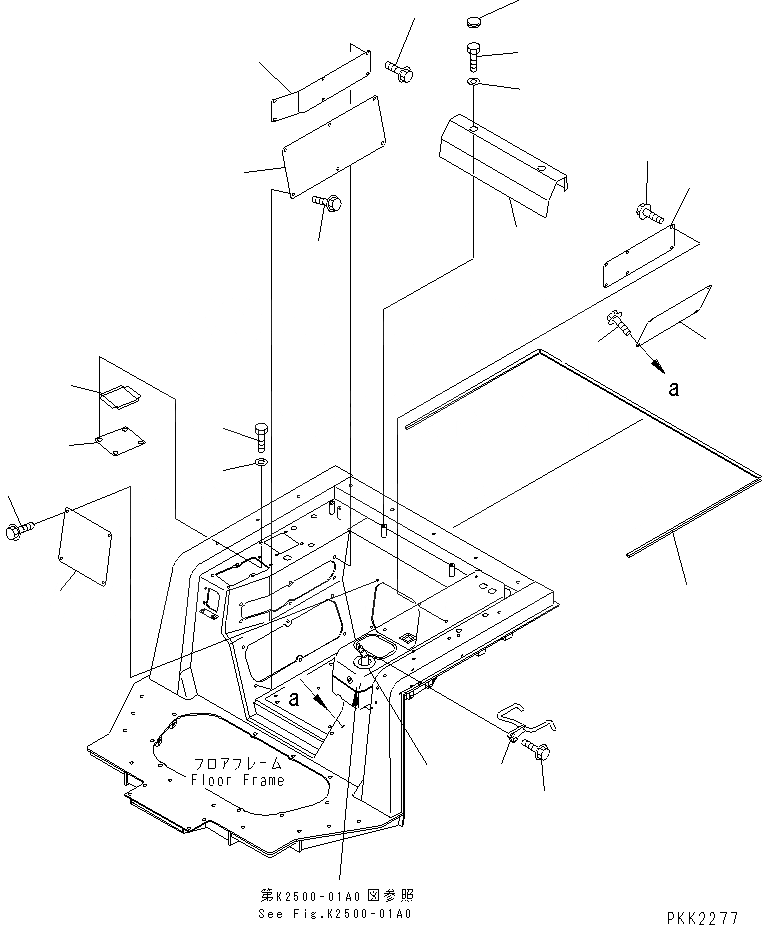 a

a

フロアフレーム
Floor Frame

第K2500-01A0図参照
See Fig.K2500-01A0

PKK2277