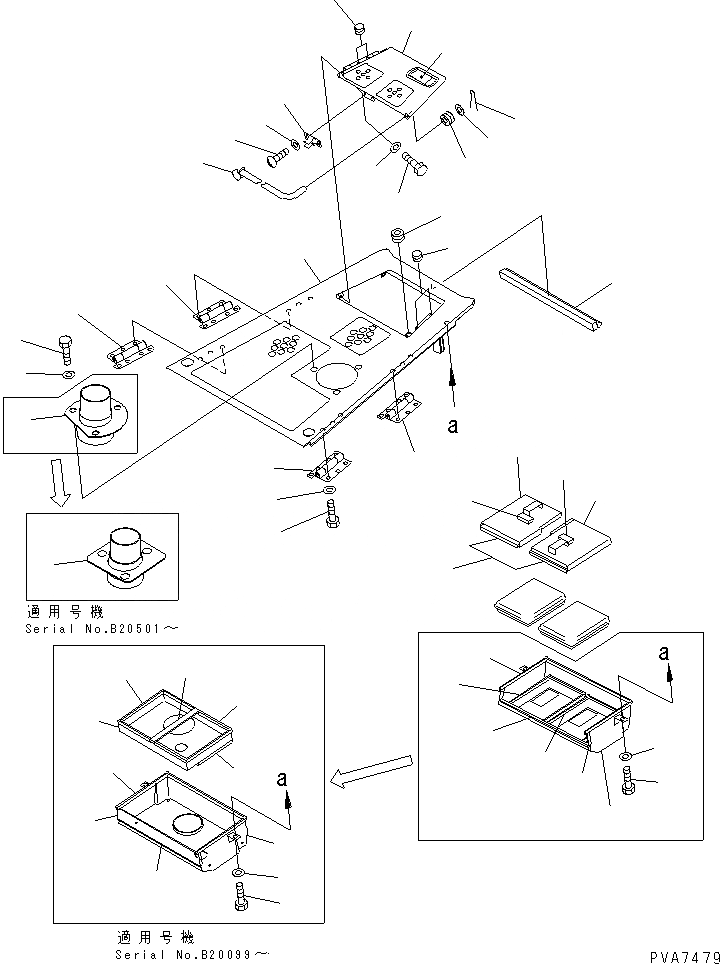 a

適用号機
Serial No.B20501～

a

a

適用号機
Serial No.B20099～

PVA7479