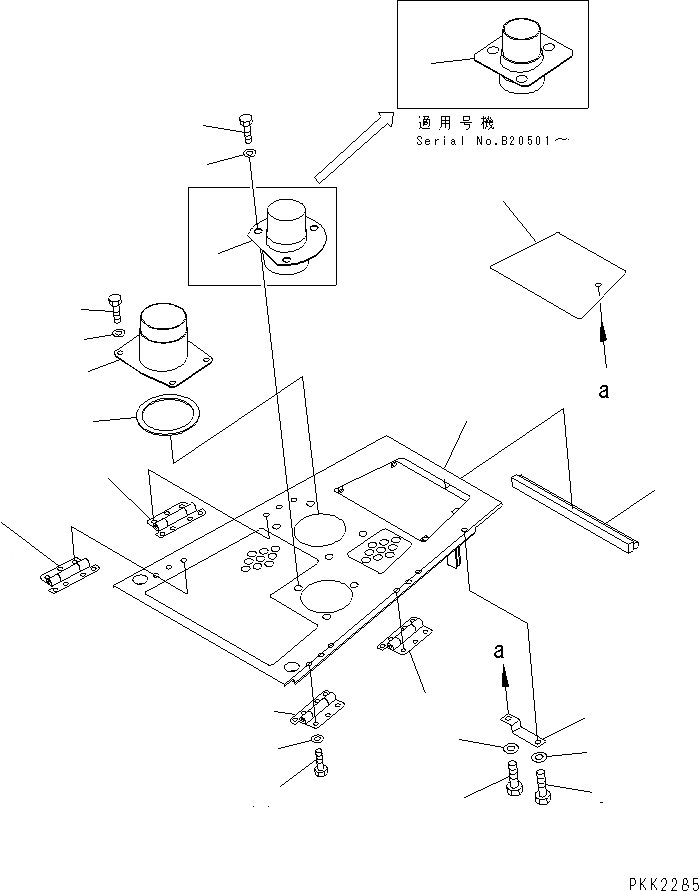 適用号機
Serial No.B20501～

a

a

PKK2285