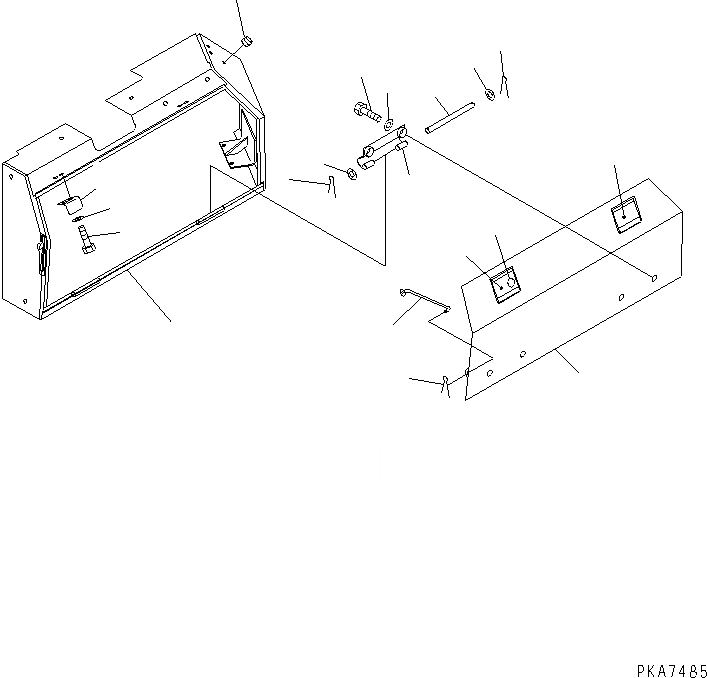 PKA7485