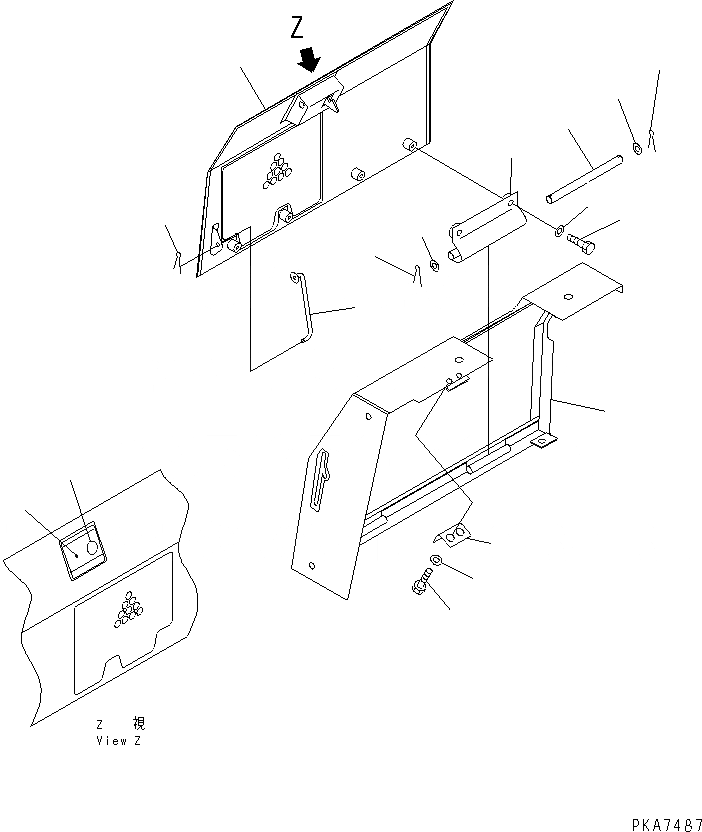 Z

Z 視
View Z

PKA7487