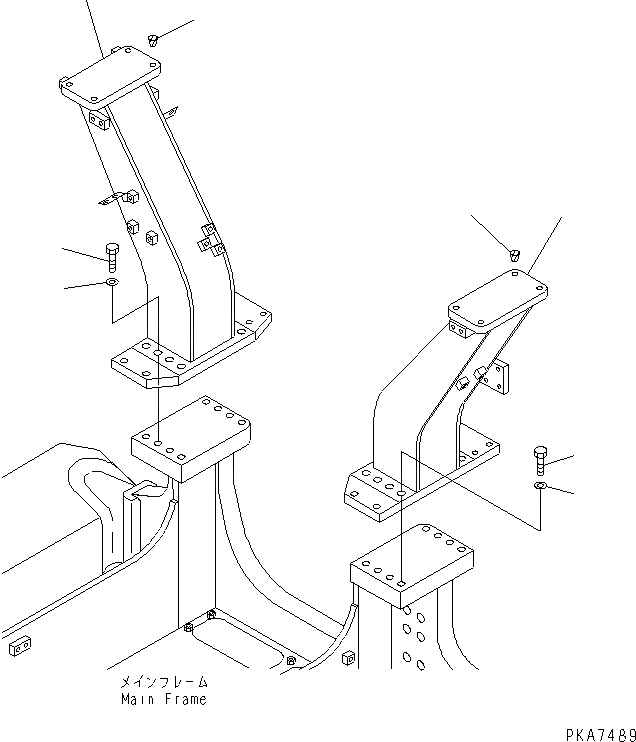 メインフレーム
Main Frame

PKA7489