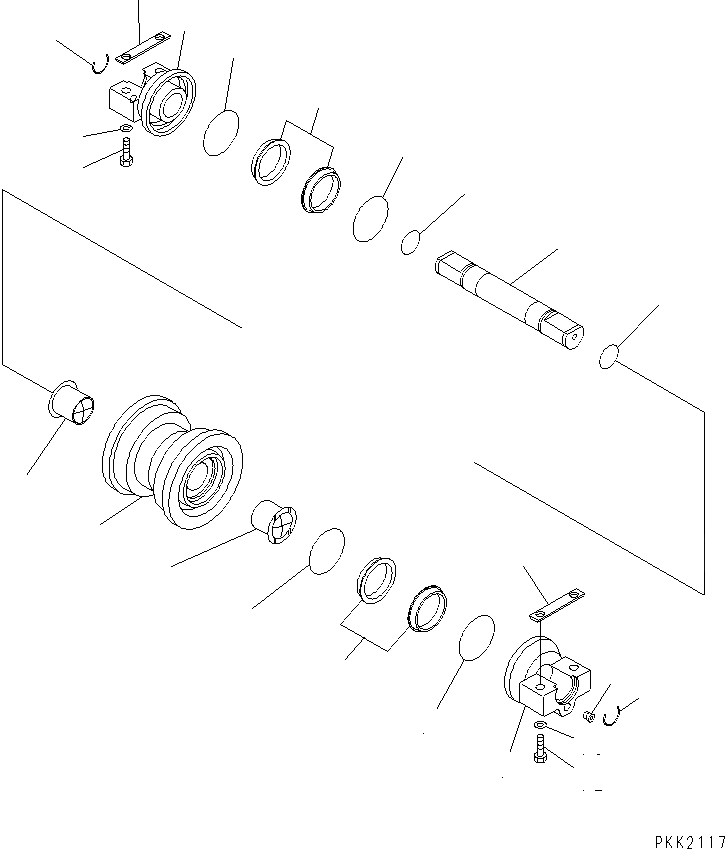 PKK2117