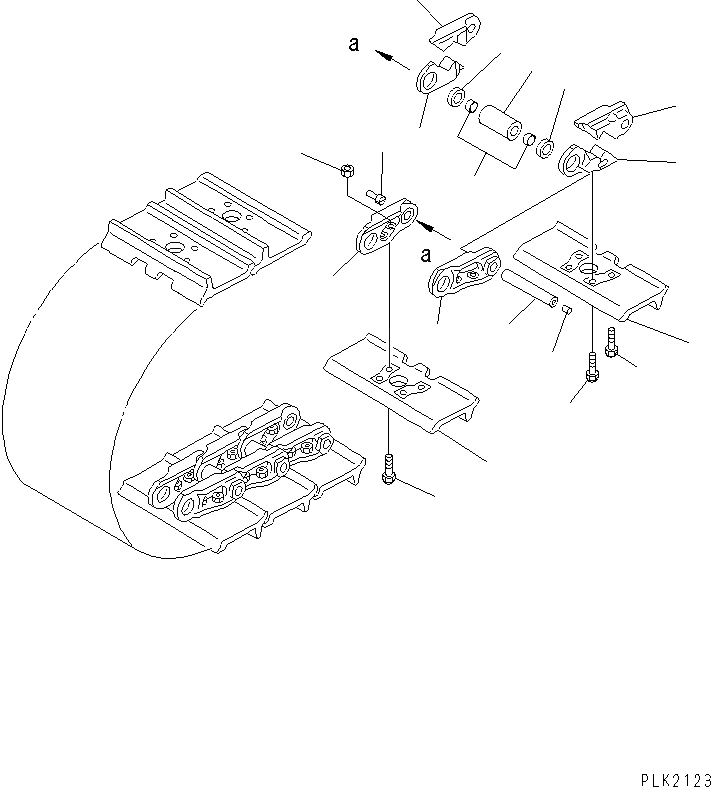 a

a

PLK2123