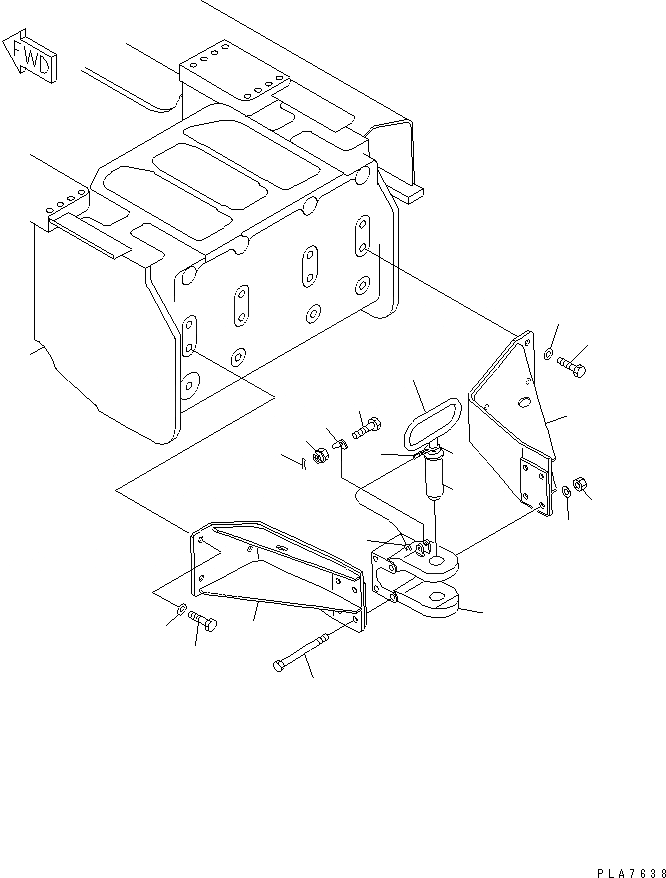 FWD

PLA7638