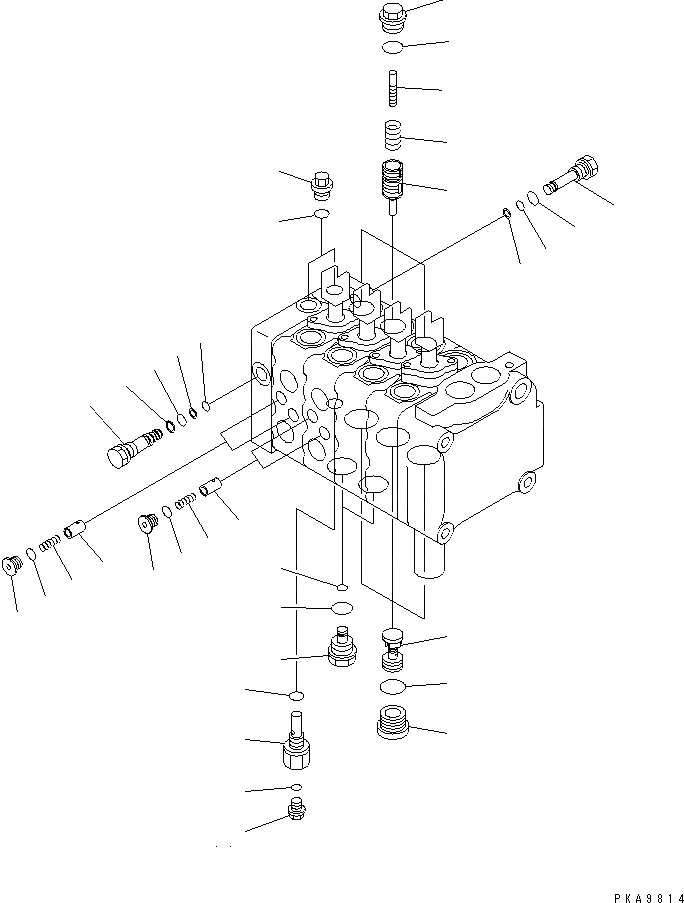 PKA9814