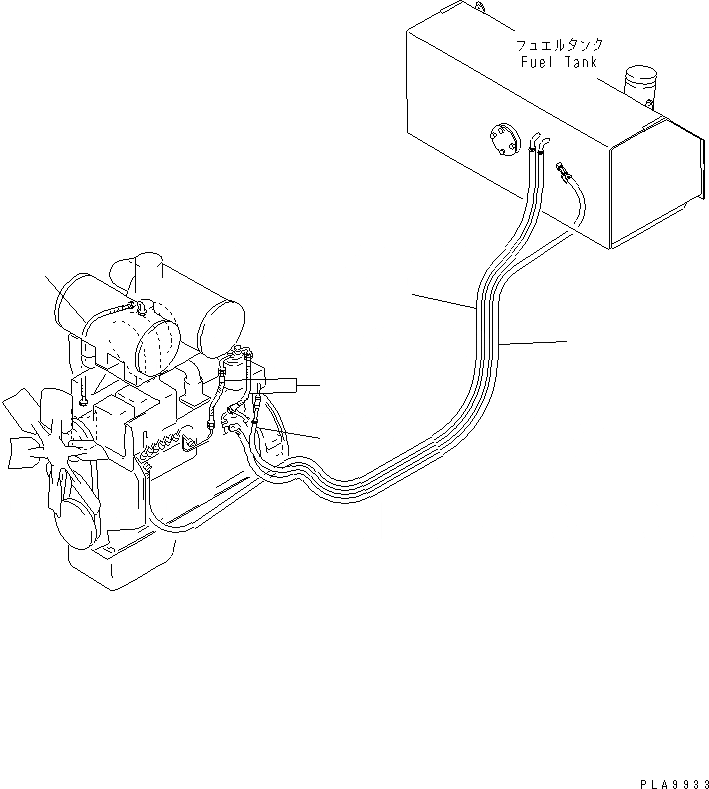 フユエルタンク
Fuel Tank

PLA9933