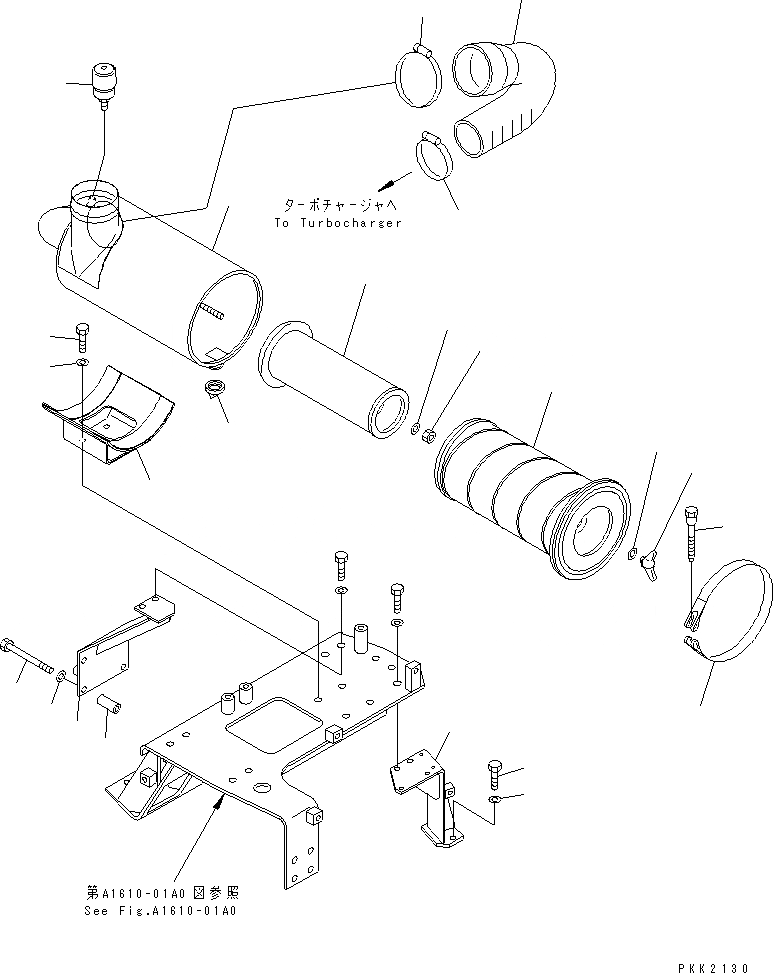 ターボチャージャへ
To Turbocharger

第A1610-01A0図参照
See Fig.A1610-01A0

PKK2130