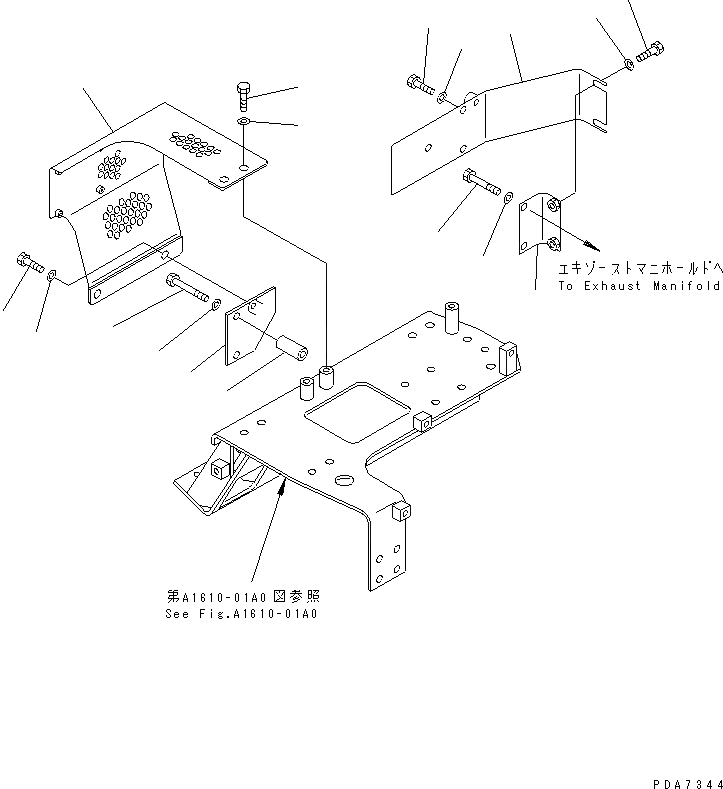 エキゾーストマニホールドへ
To Exhaust Manifold

第A1610-01A0図参照
See Fig.A1610-01A0

PDA7344