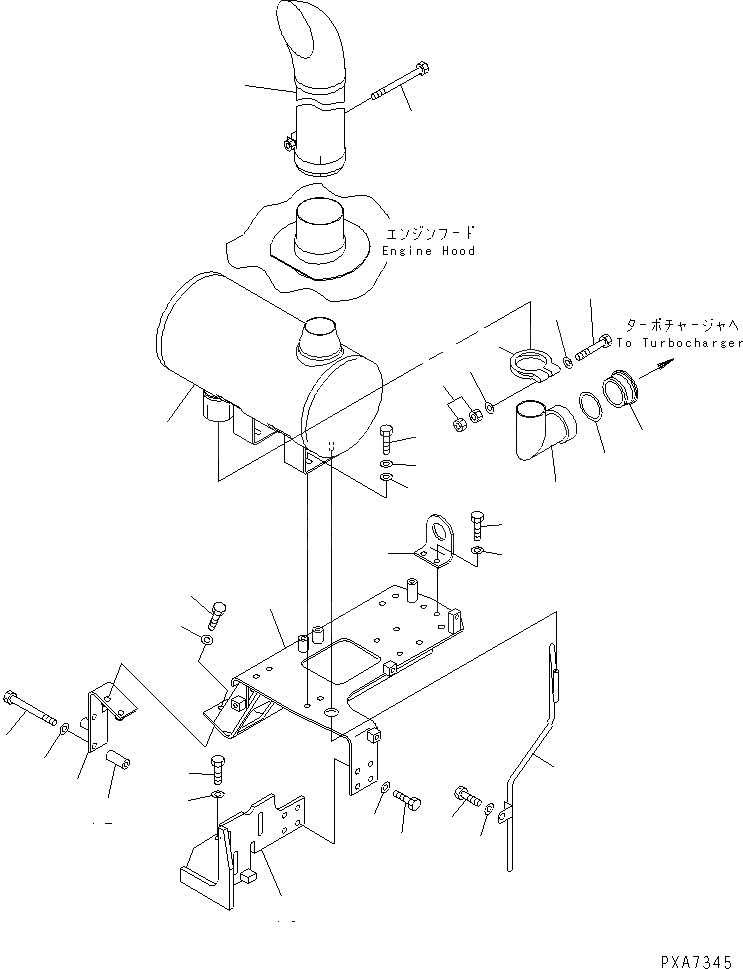 エンジンフード
Engine Hood

ターボチャージャへ
To Turbocharger

PXA7345