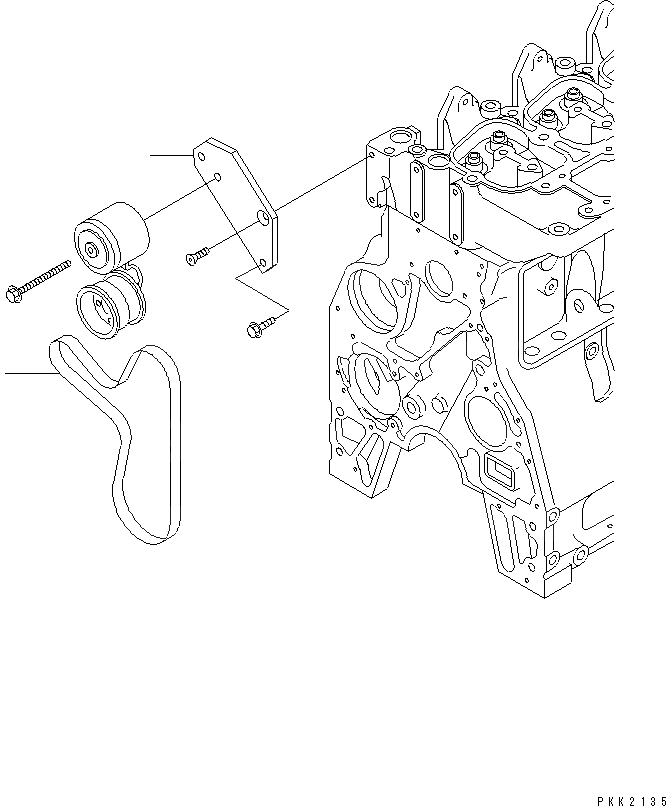 PKK2135