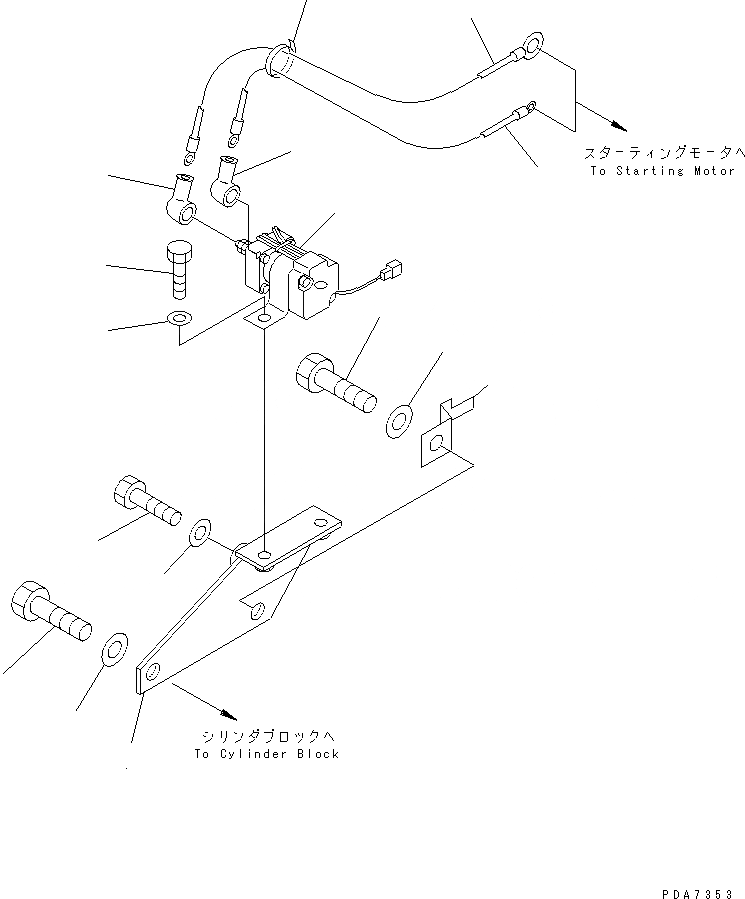 スターティングモータへ
To Starting Motor

シリンダブロックへ
To Cylinder Block

PDA7353