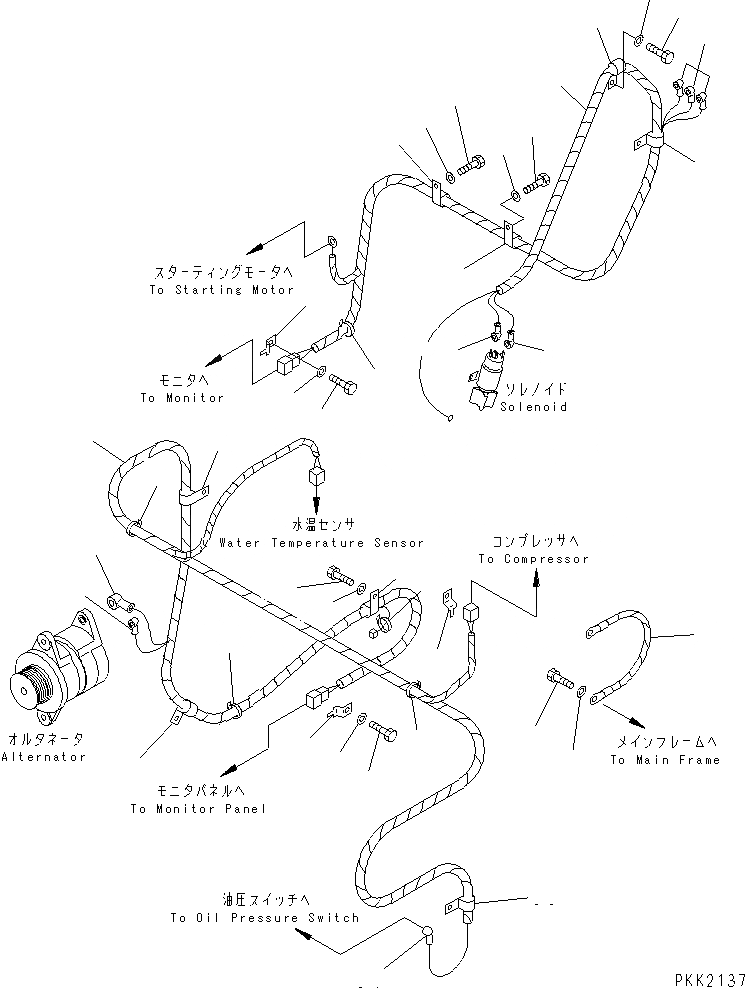 スターティングモータへ
To Starting Motor

モニタへ
To Monitor

ソレノイド
Solenoid

水温センサ
Water Temperature Sensor

コンプレッサへ
To Compressor

オルタネータ
Alternator

モニタパネルへ
To Monitor Panel

メインフレームへ
To Main Frame

油圧スイッチへ
To Oil Pressure Switch

PKK2137