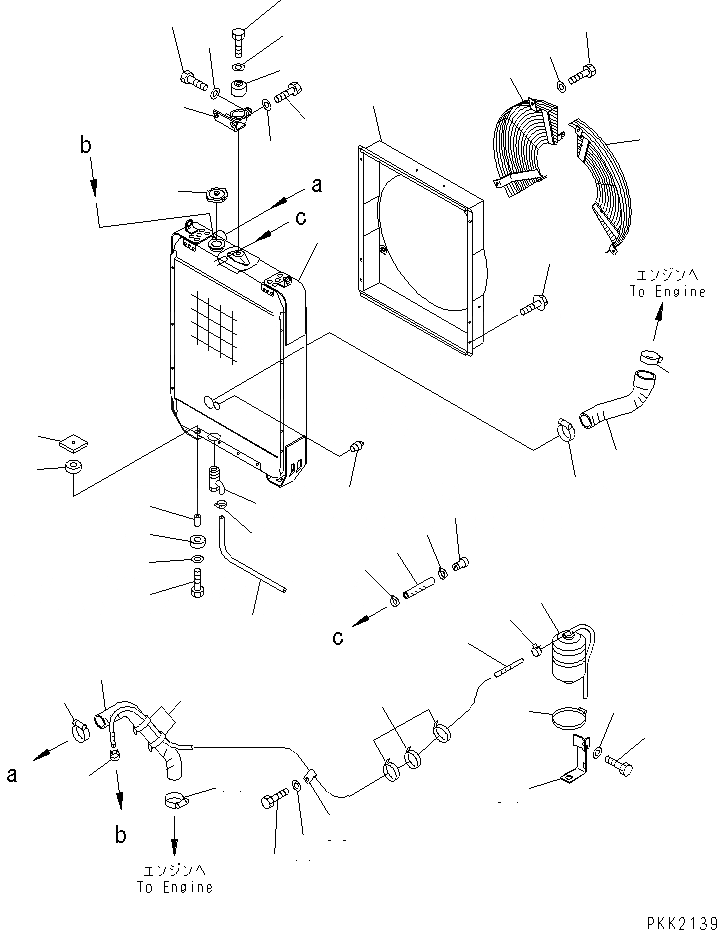 b
a
c
エンジンへ
To Engine
c
a
b
エンジンへ
To Engine
PKK2139